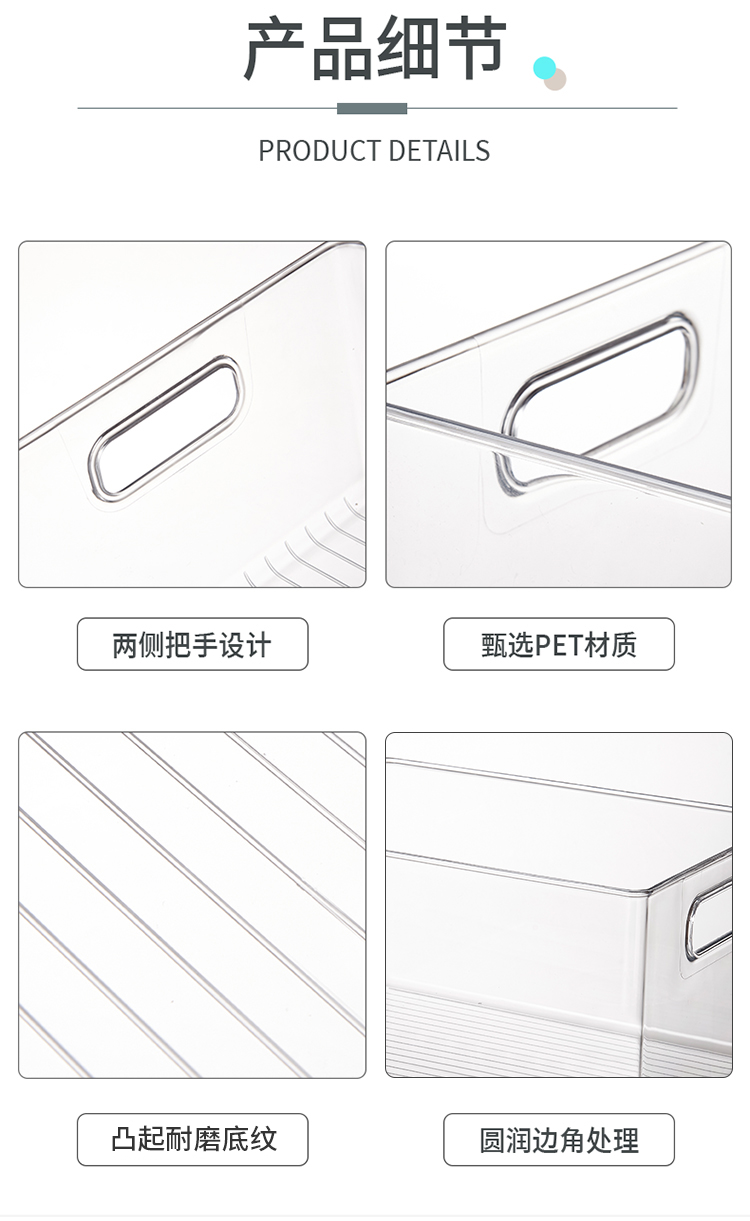 产品细节

PRODUCT DETAILS

两侧把手设计

甄选PET材质

凸起耐磨底纹

圆润边角处理