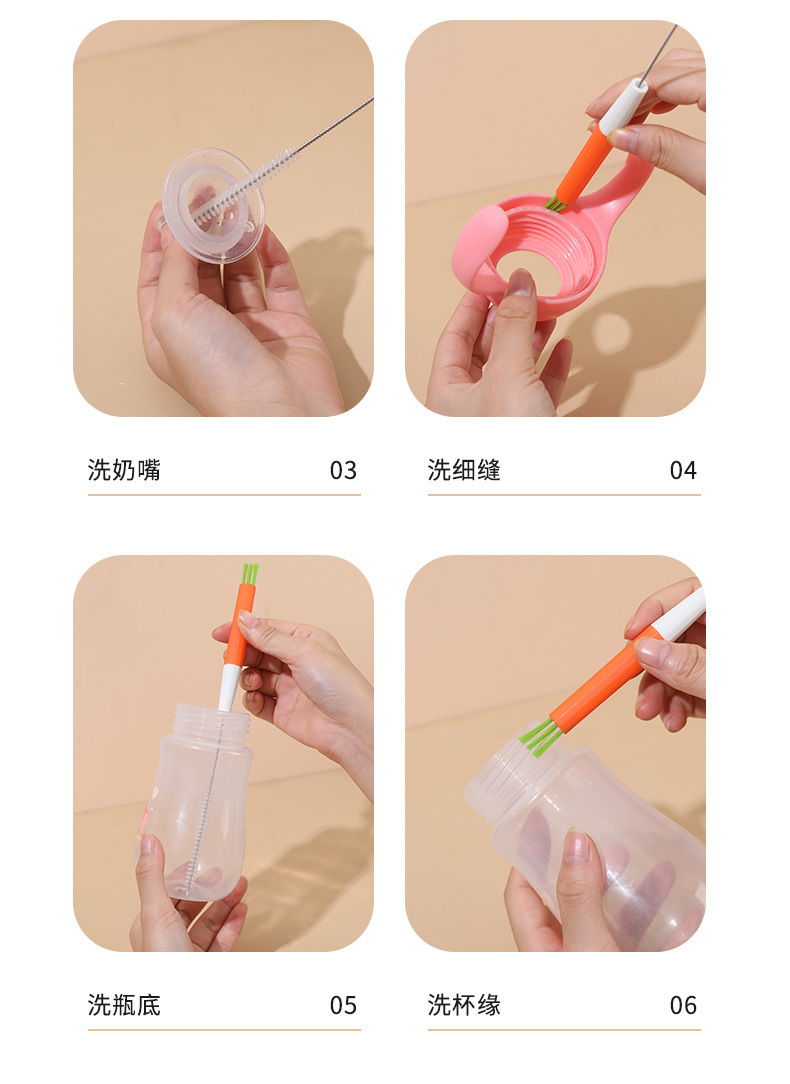 洗奶嘴 03

洗细缝 04

洗瓶底 05

洗杯缘 06