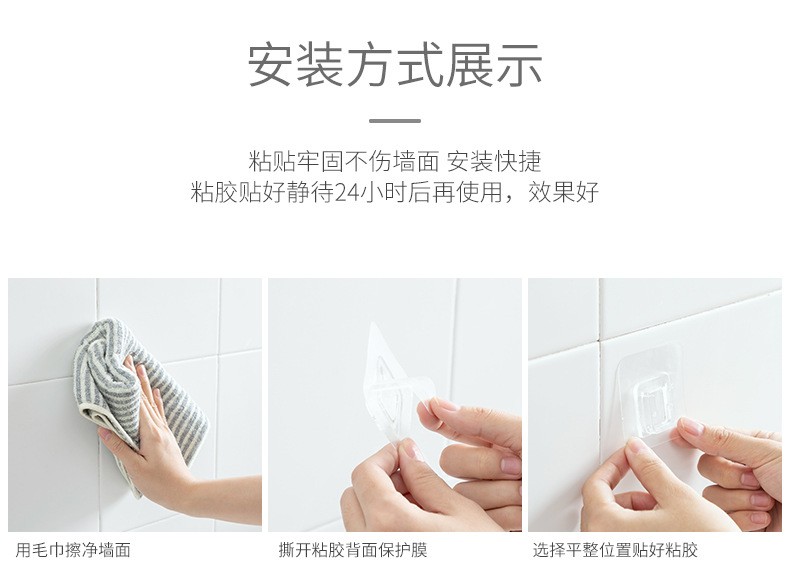 安装方式展示

粘贴牢固不伤墙面 安装快捷
粘胶贴好静待24小时后再使用，效果好

用毛巾擦净墙面

撕开粘胶背面保护膜

选择平整位置贴好粘胶